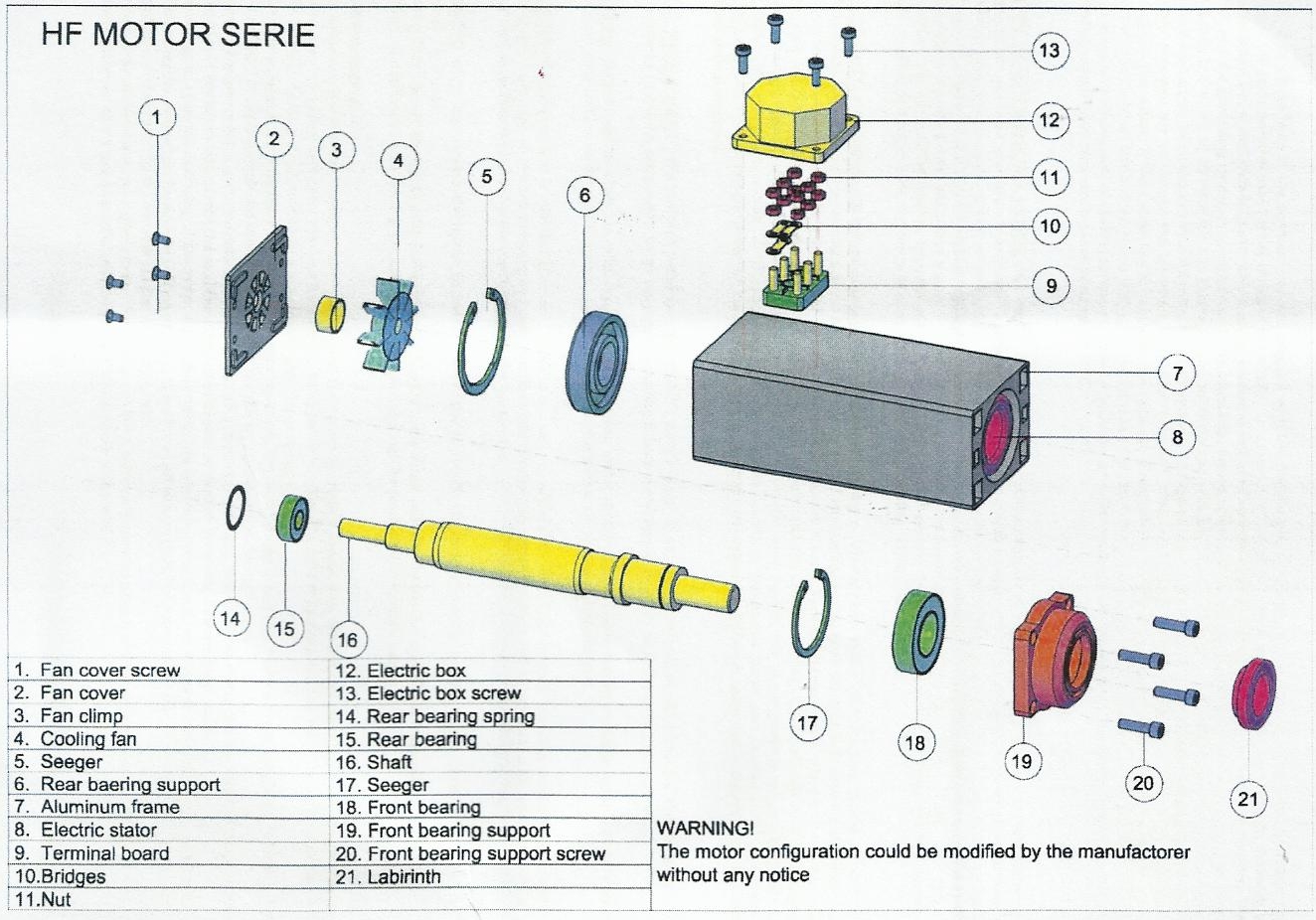 HF MOTOR SERIE

1
2
3
4
5
6
13
12
11
10
9
7
8
14
15
16
17
18
19
20
21

| 1. Fan cover screw | 12. Electric box |
|---|---|
| 2. Fan cover | 13. Electric box screw |
| 3. Fan climp | 14. Rear bearing spring |
| 4. Cooling fan | 15. Rear bearing |
| 5. Seeger | 16. Shaft |
| 6. Rear baering support | 17. Seeger |
| 7. Aluminum frame | 18. Front bearing |
| 8. Electric stator | 19. Front bearing support |
| 9. Terminal board | 20. Front bearing support screw |
| 10.Bridges | 21. Labirinth |
| 11.Nut | |

WARNING!
The motor configuration could be modified by the manufactorer without any notice